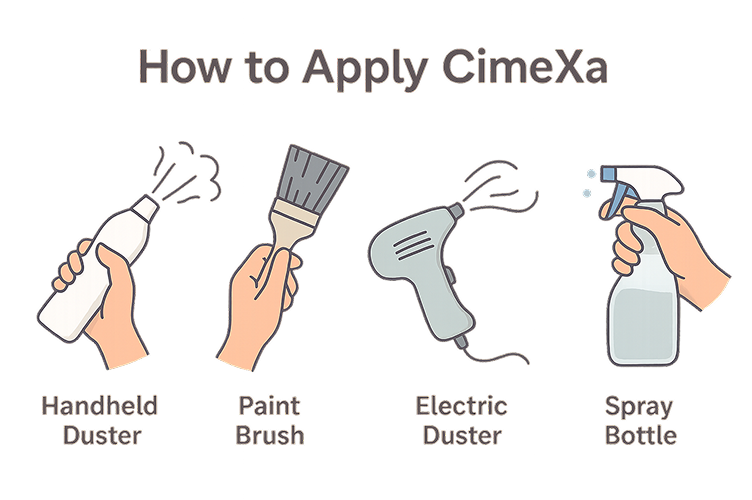 How to Apply CimeXa

Handheld Duster

Paint Brush

Electric Duster

Spray Bottle